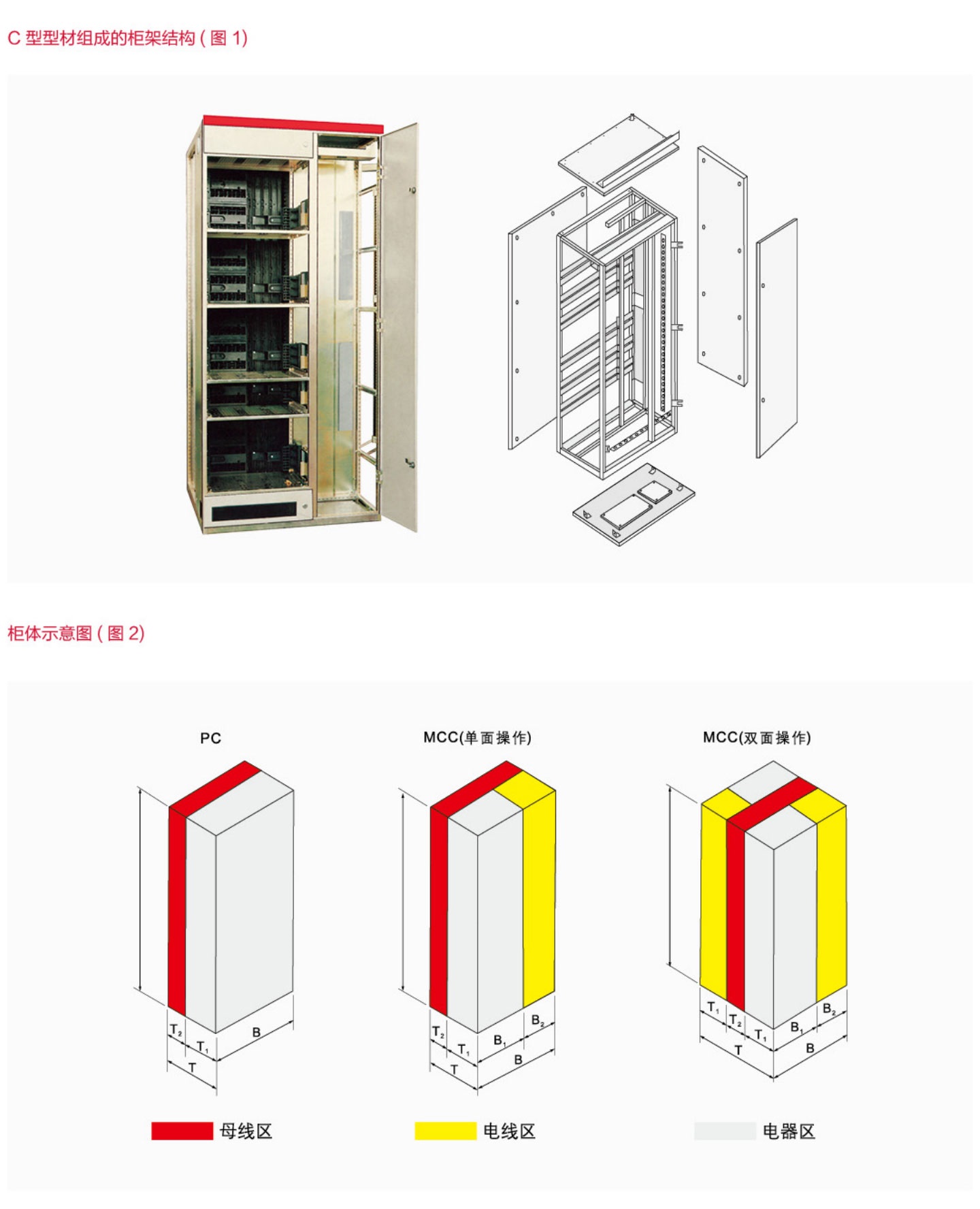 C 型型材组成的柜架结构 ( 图 1)

柜体示意图 ( 图 2)

PC

$T_2$ $T_1$ B T

MCC(单面操作)

$T_2$ $T_1$ $B_1$ $B_2$ T B

MCC(双面操作)

$T_1$ $T_2$ $T_1$ $B_1$ $B_2$ T B

母线区 电线区 电器区